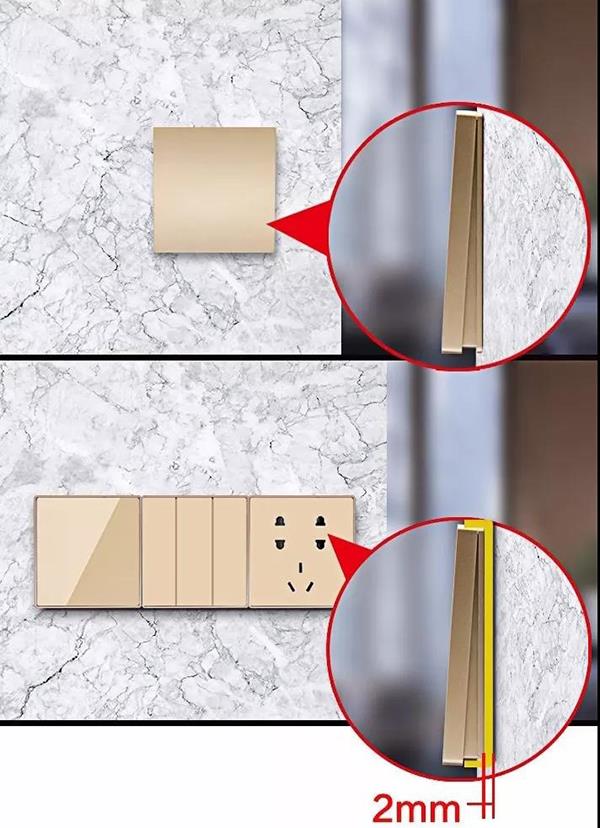 2mm